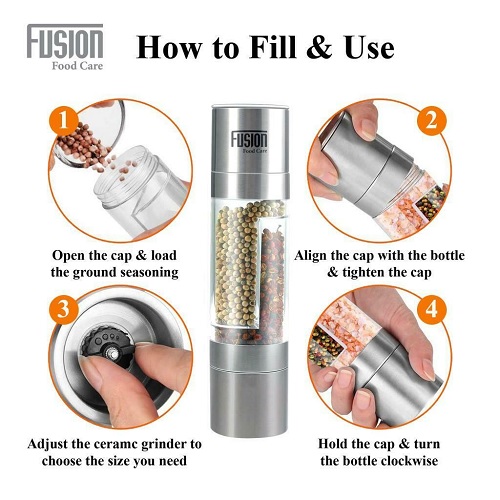 FUSION
Food Care

How to Fill & Use

1

FUSION
Food Care

2

Open the cap & load the ground seasoning

Align the cap with the bottle & tighten the cap

3

4

Adjust the ceramc grinder to choose the size you need

Hold the cap & turn the bottle clockwise